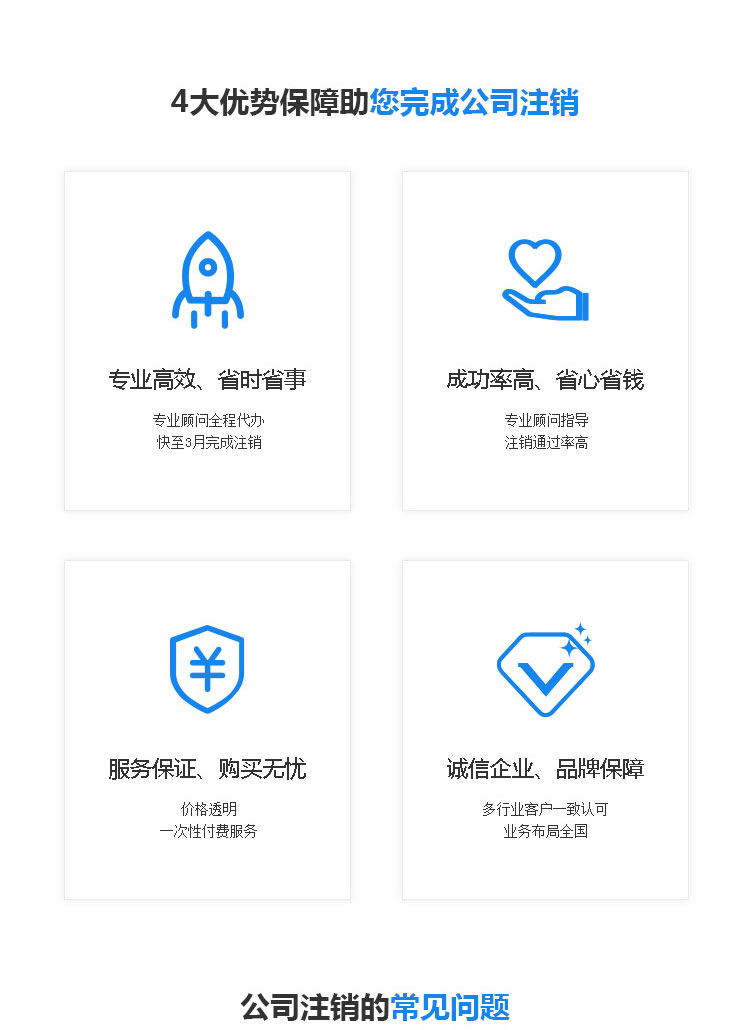 4大优势保障助您完成公司注销

专业高效、省时省事

专业顾问全程代办
快至3月完成注销

成功率高、省心省钱

专业顾问指导
注销通过率高

服务保证、购买无忧

价格透明
一次性付费服务

诚信企业、品牌保障

多行业客户一致认可
业务布局全国

公司注销的常见问题